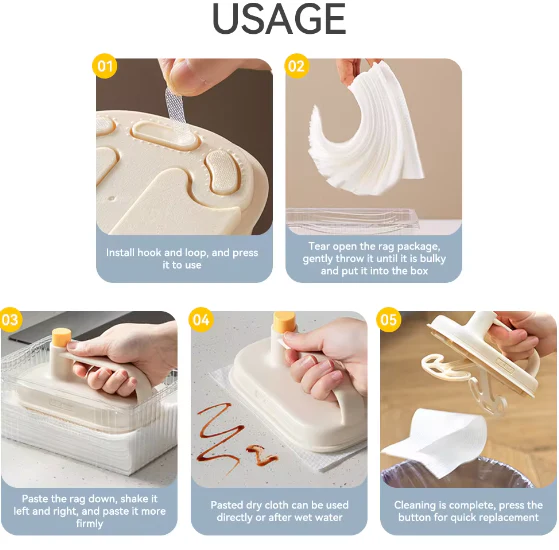 USAGE

01

Install hook and loop, and press it to use

02

Tear open the rag package, gently throw it until it is bulky and put it into the box

03

Paste the rag down, shake it left and right, and paste it more firmly

04

Pasted dry cloth can be used directly or after wet water

05

Cleaning is complete, press the button for quick replacement