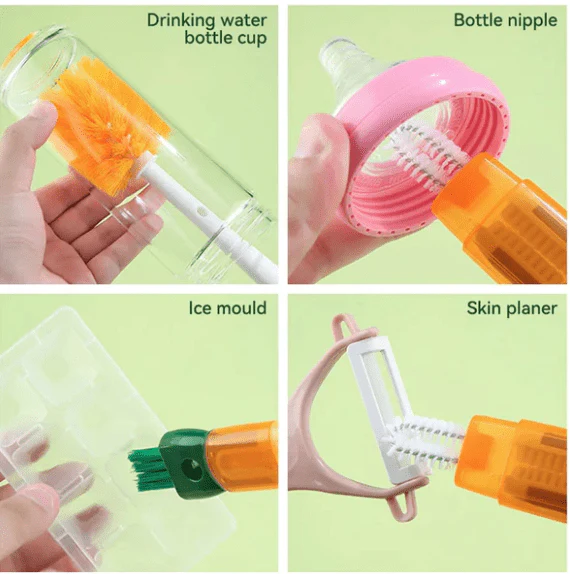 Drinking water bottle cup

Bottle nipple

Ice mould

Skin planer