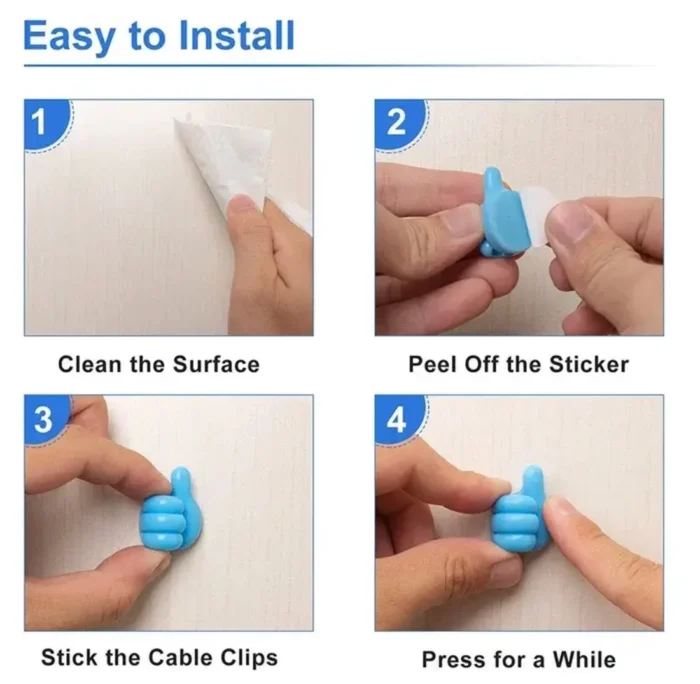 Easy to Install

1

Clean the Surface

2

Peel Off the Sticker

3

Stick the Cable Clips

4

Press for a While